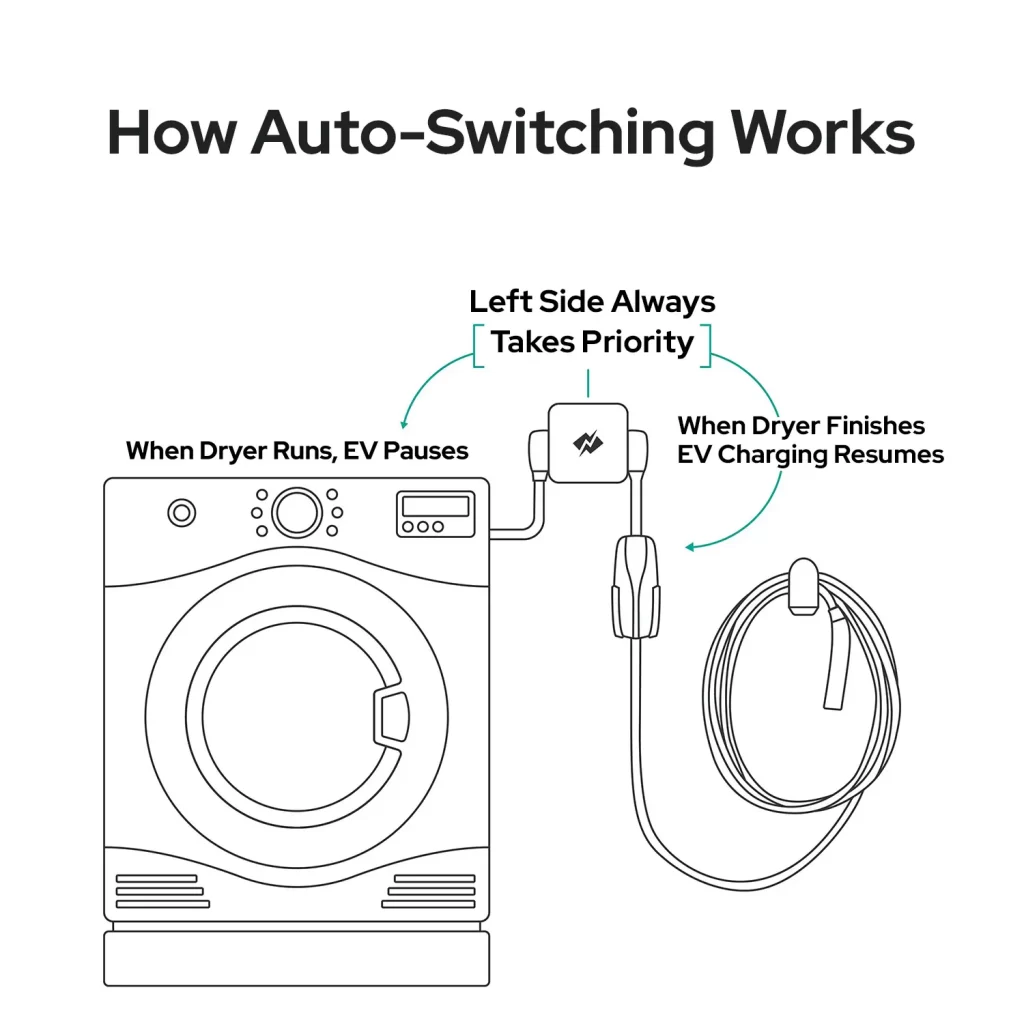 How Auto-Switching Works

Left Side Always Takes Priority

When Dryer Runs, EV Pauses

When Dryer Finishes EV Charging Resumes