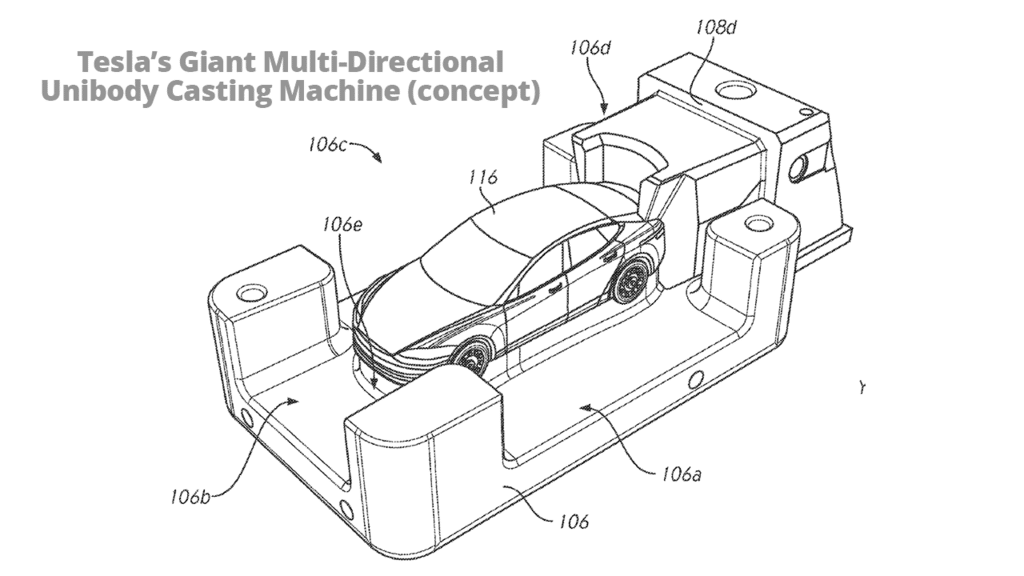 Tesla's Giant Multi-Directional Unibody Casting Machine (concept)

106d

108d

106c

116

106e

Y

106b

106a

106