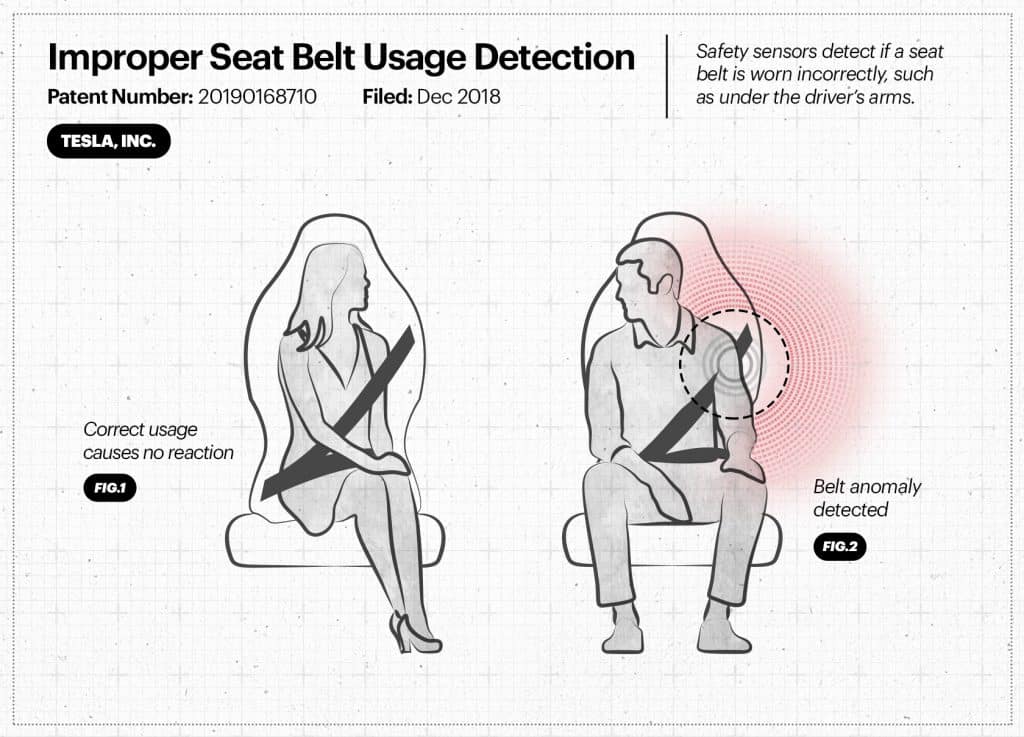 Improper Seat Belt Usage Detection

Patent Number: 20190168710 Filed: Dec 2018

TESLA, INC.

Safety sensors detect if a seat belt is worn incorrectly, such as under the driver's arms.

Correct usage causes no reaction

FIG.1

Belt anomaly detected

FIG.2